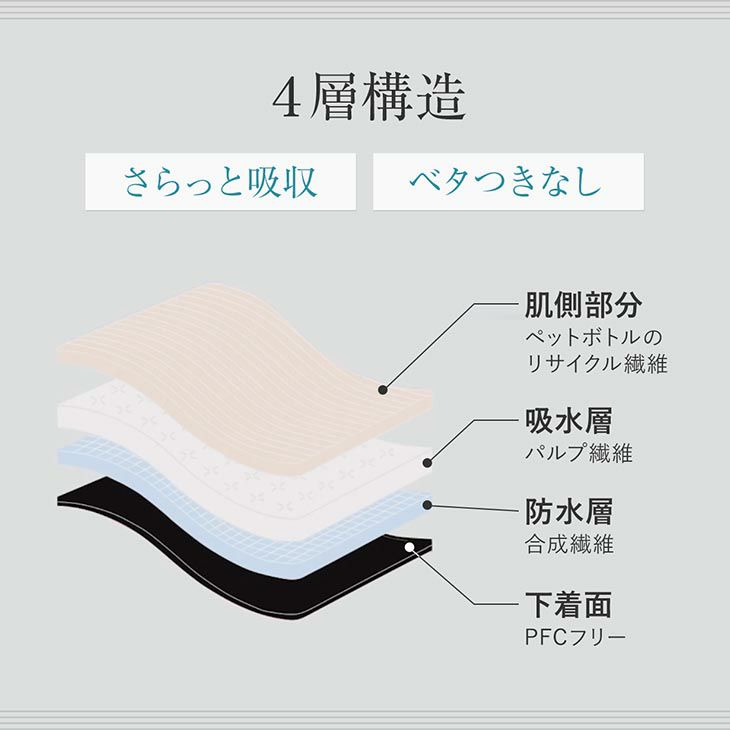 4層構造

さらっと吸収

ベタつきなし

肌側部分
ペットボトルのリサイクル繊維

吸水層
パルプ繊維

防水層
合成繊維

下着面
PFCフリー