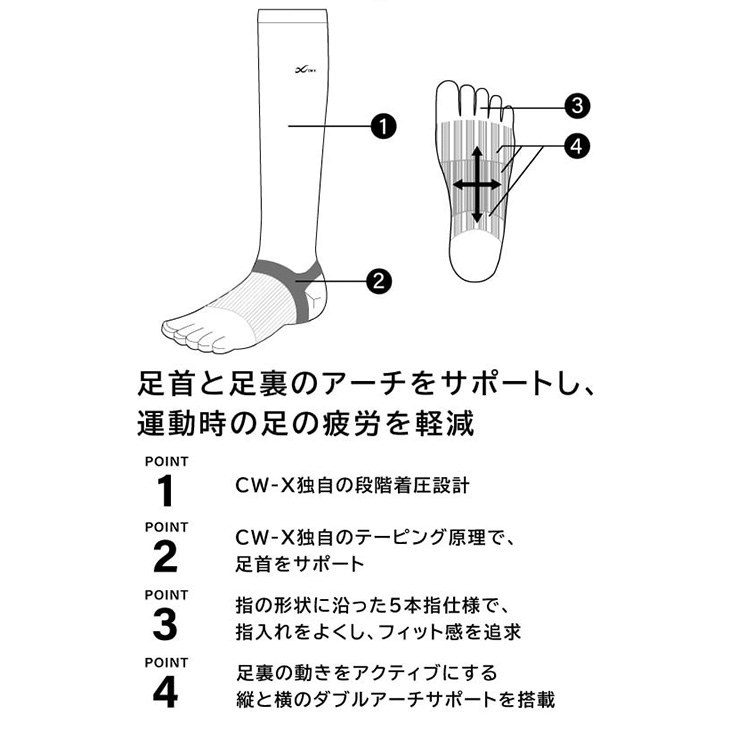 CW-X

1

2

3

4

足首と足裏のアーチをサポートし、運動時の足の疲労を軽減

POINT
1
CW-X独自の段階着圧設計

POINT
2
CW-X独自のテーピング原理で、足首をサポート

POINT
3
指の形状に沿った5本指仕様で、指入れをよくし、フィット感を追求

POINT
4
足裏の動きをアクティブにする縦と横のダブルアーチサポートを搭載